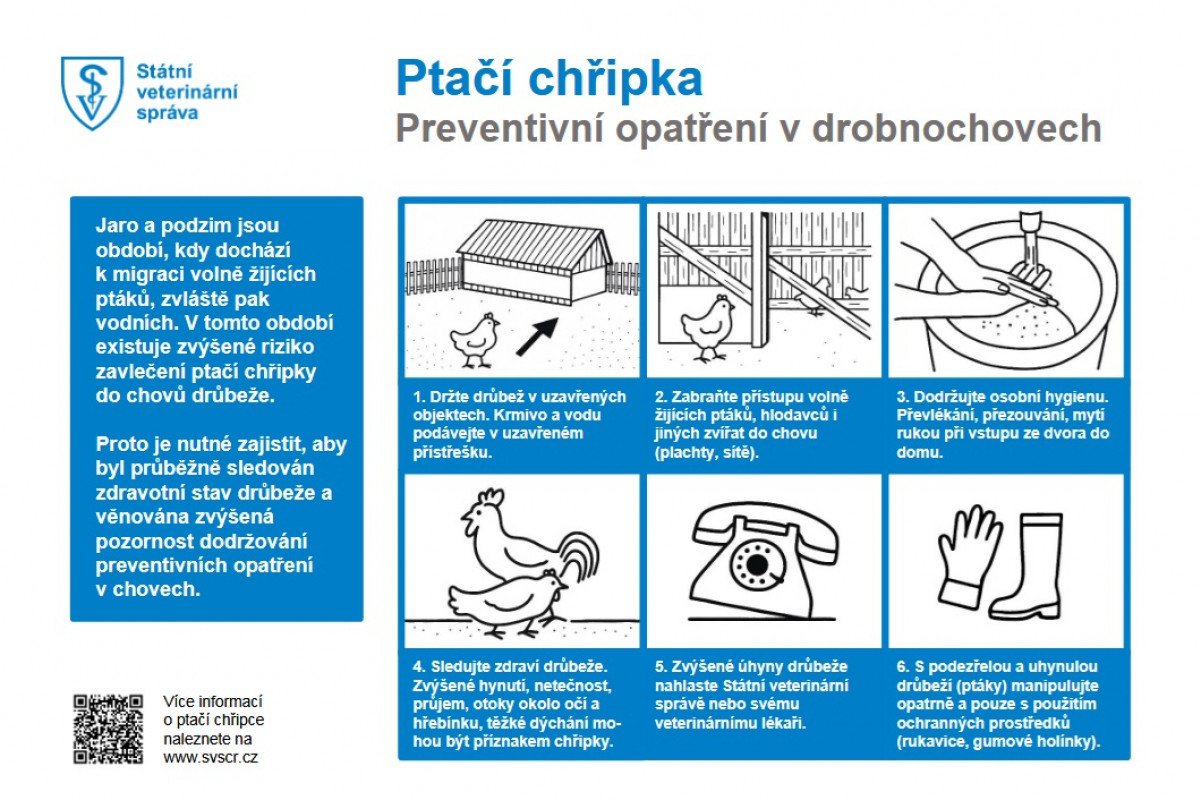 Státní veterinární správa

Ptačí chřipka

Preventivní opatření v drobnochovech

Jaro a podzim jsou období, kdy dochází k migraci volně žijících ptáků, zvláště pak vodních. V tomto období existuje zvýšené riziko zavlečení ptačí chřipky do chovů drůbeže.

Proto je nutné zajistit, aby byl průběžně sledován zdravotní stav drůbeže a věnována zvýšená pozornost dodržování preventivních opatření v chovech.

1. Držte drůbež v uzavřených objektech. Krmivo a vodu podávejte v uzavřeném přístřešku.

2. Zabraňte přístupu volně žijících ptáků, hlodavců i jiných zvířat do chovu (plachty, sítě).

3. Dodržujte osobní hygienu. Převlékání, přezouvání, mytí rukou při vstupu ze dvora do domu.

4. Sledujte zdraví drůbeže. Zvýšené hynutí, netečnost, průjem, otoky okolo očí a hřebínku, těžké dýchání mohou být příznakem chřipky.

5. Zvýšené úhyny drůbeže nahlaste Státní veterinární správě nebo svému veterinárnímu lékaři.

6. S podezřelou a uhynulou drůbeží (ptáky) manipulujte opatrně a pouze s použitím ochranných prostředků (rukavice, gumové holínky).

Více informací o ptačí chřipce naleznete na www.svscr.cz